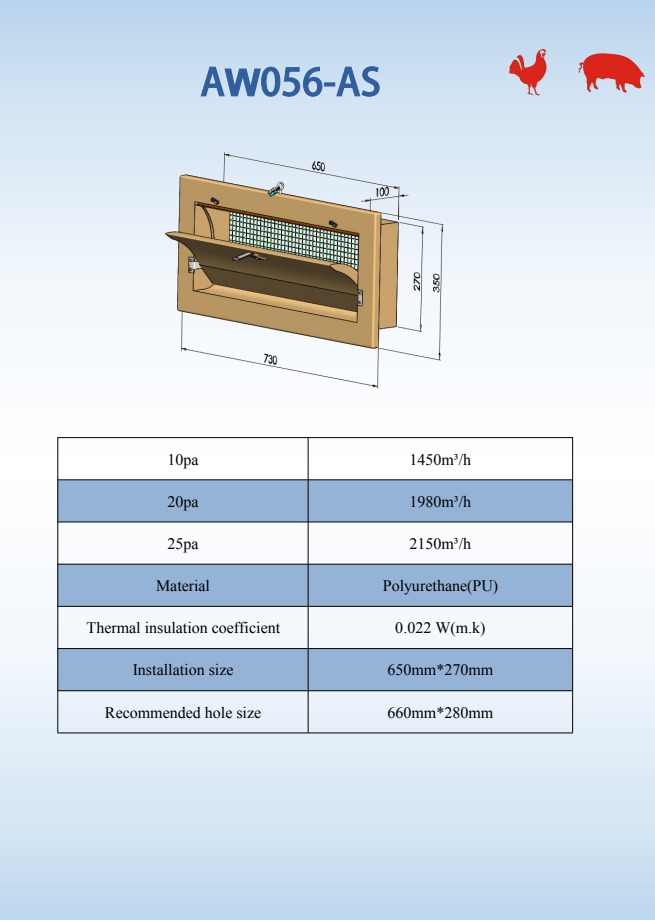 AW056-AS

650
100
270
350
730

| 10pa | 1450m³/h |
|---|---|
| 20pa | 1980m³/h |
| 25pa | 2150m³/h |
| Material | Polyurethane(PU) |
| Thermal insulation coefficient | 0.022 W(m.k) |
| Installation size | 650mm*270mm |
| Recommended hole size | 660mm*280mm |