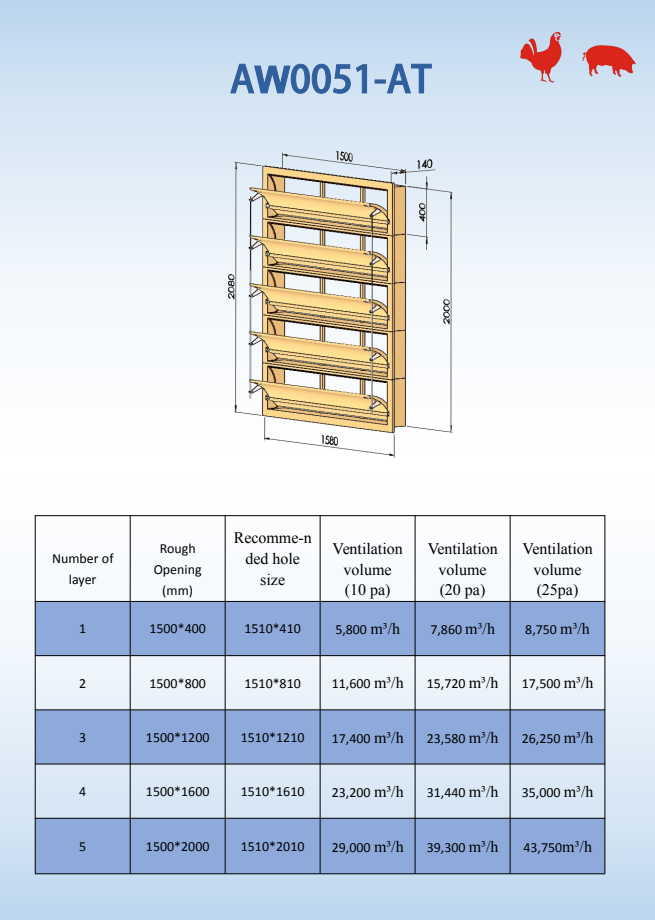 AW0051-AT

1500
140
400
2080
2000
1580

| Number of layer | Rough Opening (mm) | Recomme-nded hole size | Ventilation volume (10 pa) | Ventilation volume (20 pa) | Ventilation volume (25pa) |
|---|---|---|---|---|---|
| 1 | 1500*400 | 1510*410 | 5,800 $m^3/h$ | 7,860 $m^3/h$ | 8,750 $m^3/h$ |
| 2 | 1500*800 | 1510*810 | 11,600 $m^3/h$ | 15,720 $m^3/h$ | 17,500 $m^3/h$ |
| 3 | 1500*1200 | 1510*1210 | 17,400 $m^3/h$ | 23,580 $m^3/h$ | 26,250 $m^3/h$ |
| 4 | 1500*1600 | 1510*1610 | 23,200 $m^3/h$ | 31,440 $m^3/h$ | 35,000 $m^3/h$ |
| 5 | 1500*2000 | 1510*2010 | 29,000 $m^3/h$ | 39,300 $m^3/h$ | 43,750$m^3/h$ |